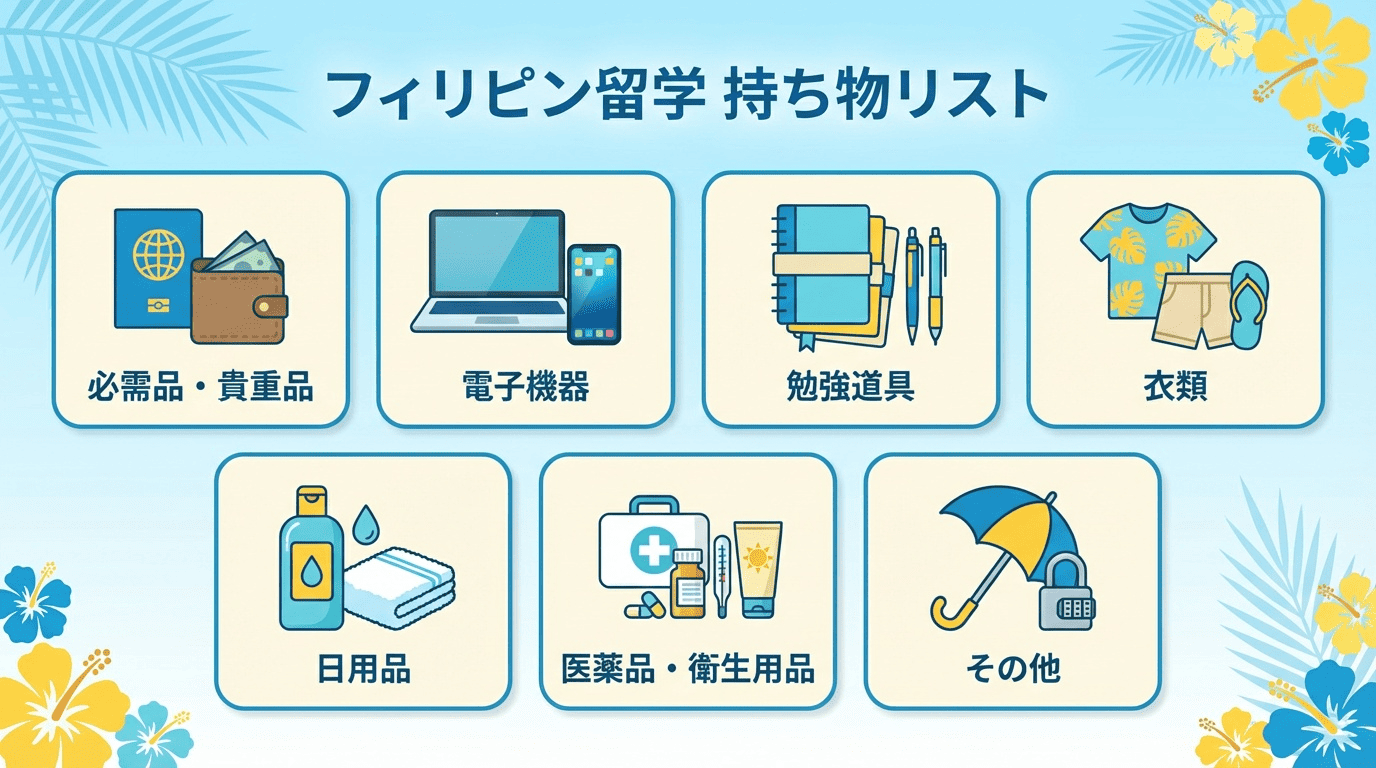 フィリピン留学 持ち物リスト

必需品・貴重品

電子機器

勉強道具

衣類

日用品

医薬品・衛生用品

その他